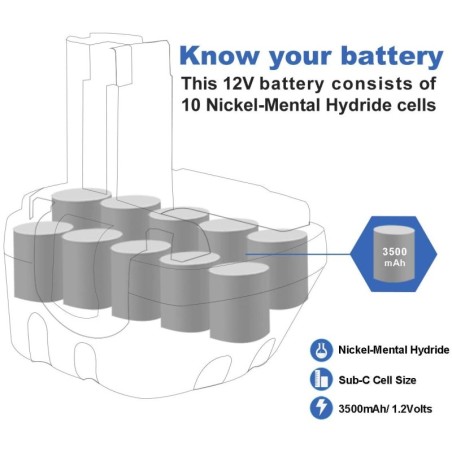 Know your battery
This 12V battery consists of 10 Nickel-Mental Hydride cells

3500 mAh

Nickel-Mental Hydride

Sub-C Cell Size

3500mAh/ 1.2Volts