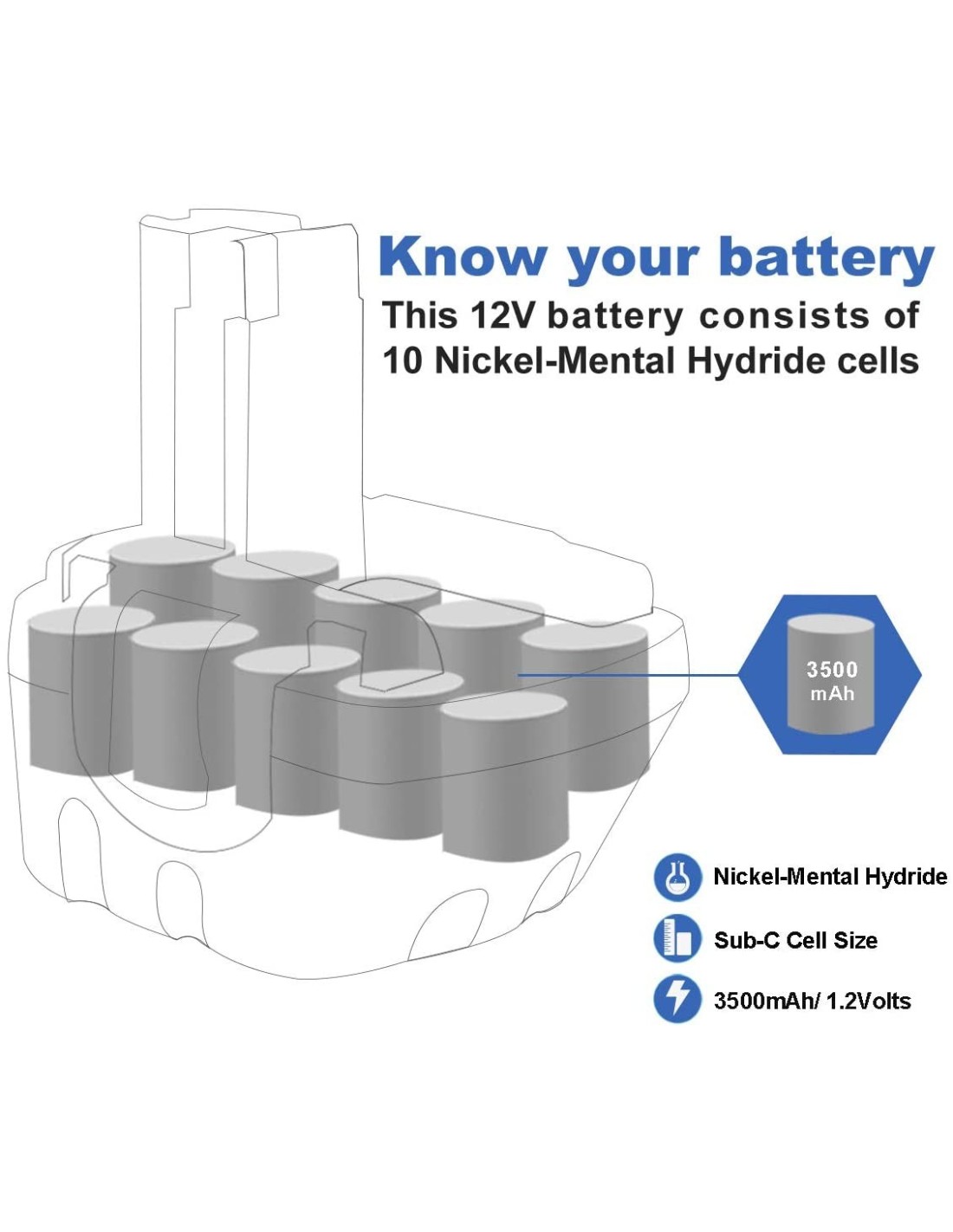 Know your battery

This 12V battery consists of 10 Nickel-Mental Hydride cells

3500 mAh

Nickel-Mental Hydride

Sub-C Cell Size

3500mAh/ 1.2Volts